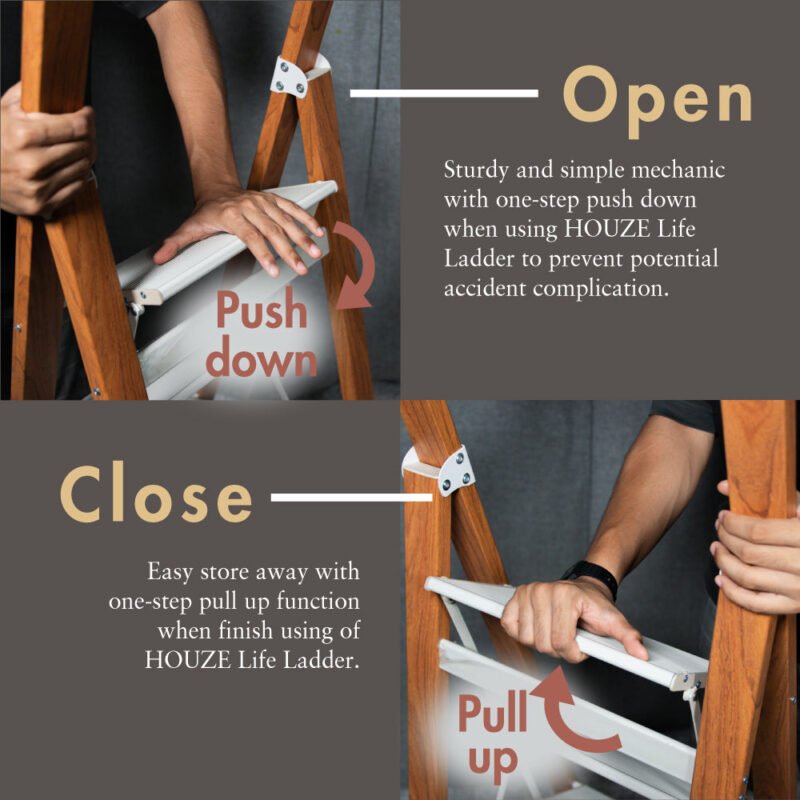 Open

Sturdy and simple mechanic with one-step push down when using HOUZE Life Ladder to prevent potential accident complication.

Push down

Close

Easy store away with one-step pull up function when finish using of HOUZE Life Ladder.

Pull up